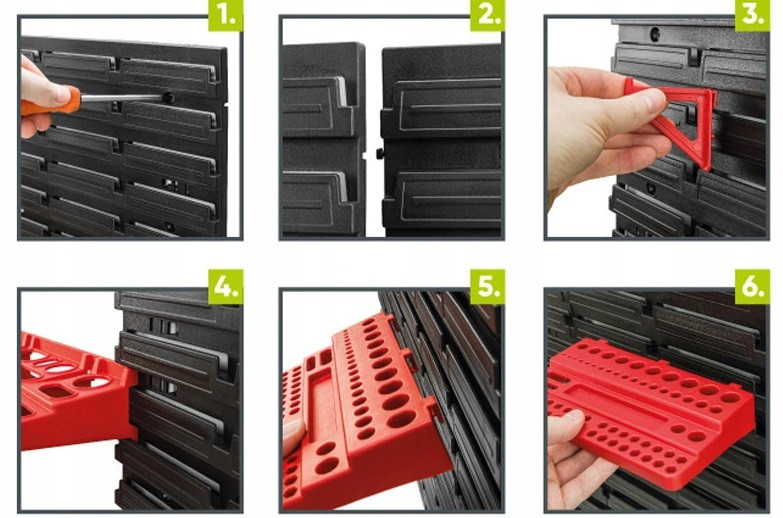 1.

2.

3.

4.

5.

6.